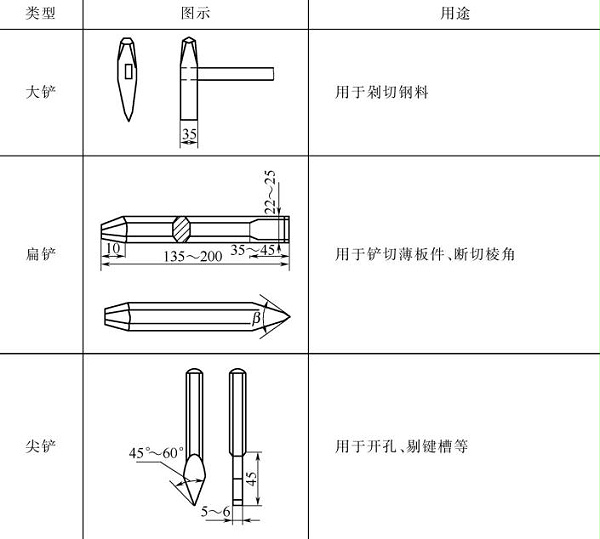 | 类型 | 图示 | 用途 |
|---|---|---|
| 大铲 | 35 | 用于剁切钢料 |
| 扁铲 | 22～25 10 135～200 35～45 $\beta$ | 用于铲切薄板件、断切棱角 |
| 尖铲 | 45°～60° 45 5～6 | 用于开孔、剔键槽等 |